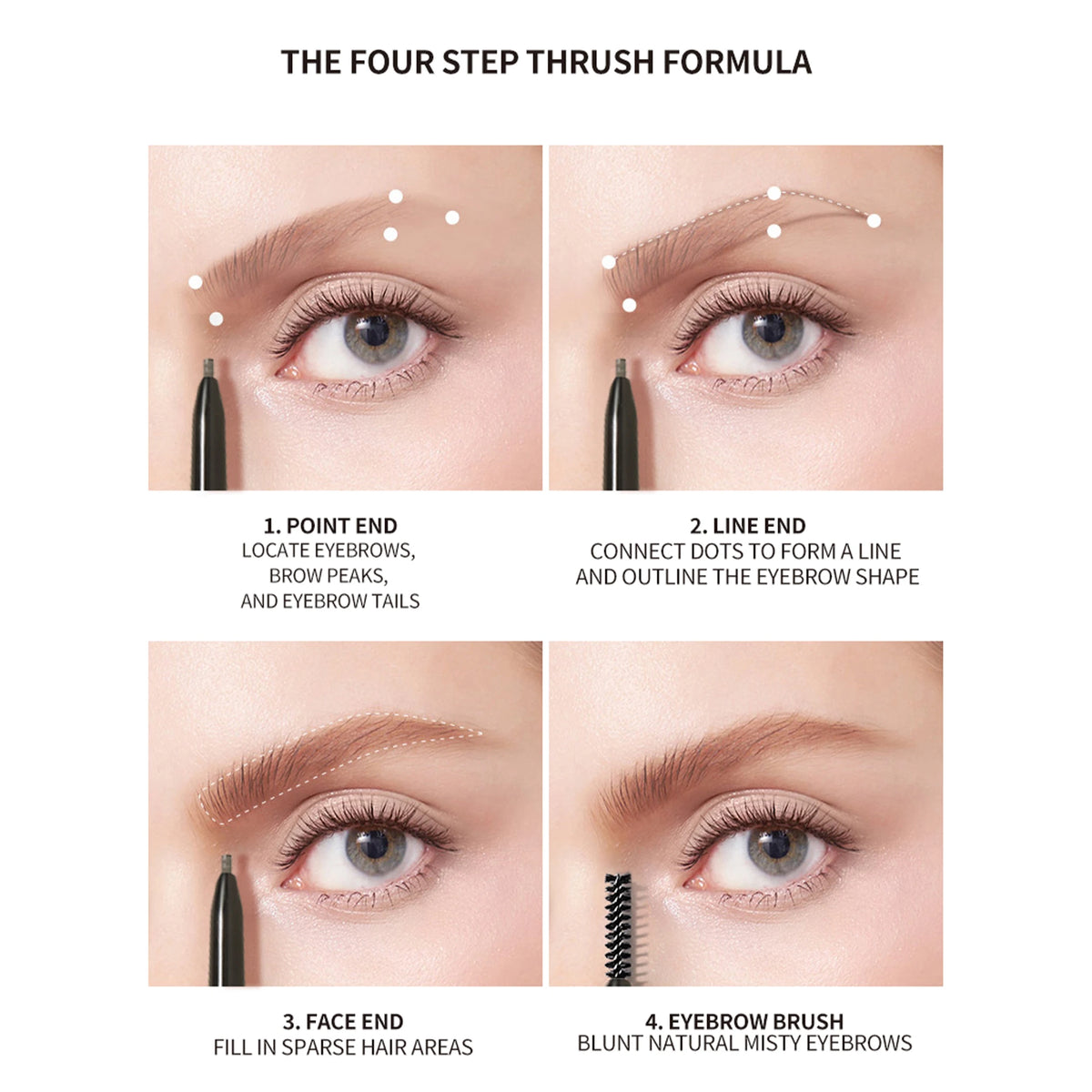 THE FOUR STEP THRUSH FORMULA

1. POINT END
LOCATE EYEBROWS, BROW PEAKS, AND EYEBROW TAILS

2. LINE END
CONNECT DOTS TO FORM A LINE AND OUTLINE THE EYEBROW SHAPE

3. FACE END
FILL IN SPARSE HAIR AREAS

4. EYEBROW BRUSH
BLUNT NATURAL MISTY EYEBROWS